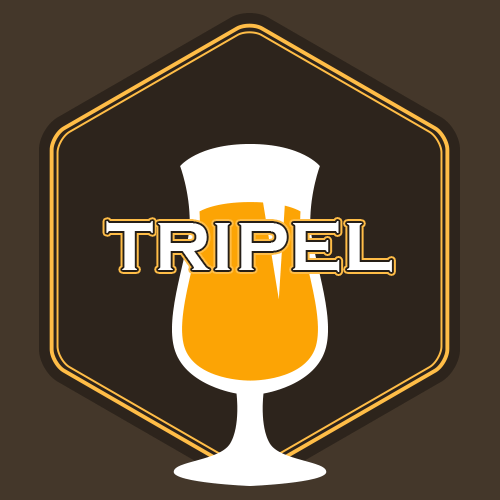 TRIPEL